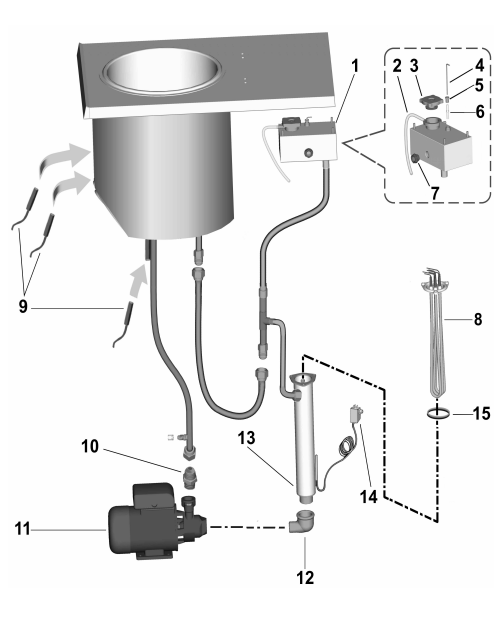 1
2
3
4
5
6
7
8
9
10
11
12
13
14
15